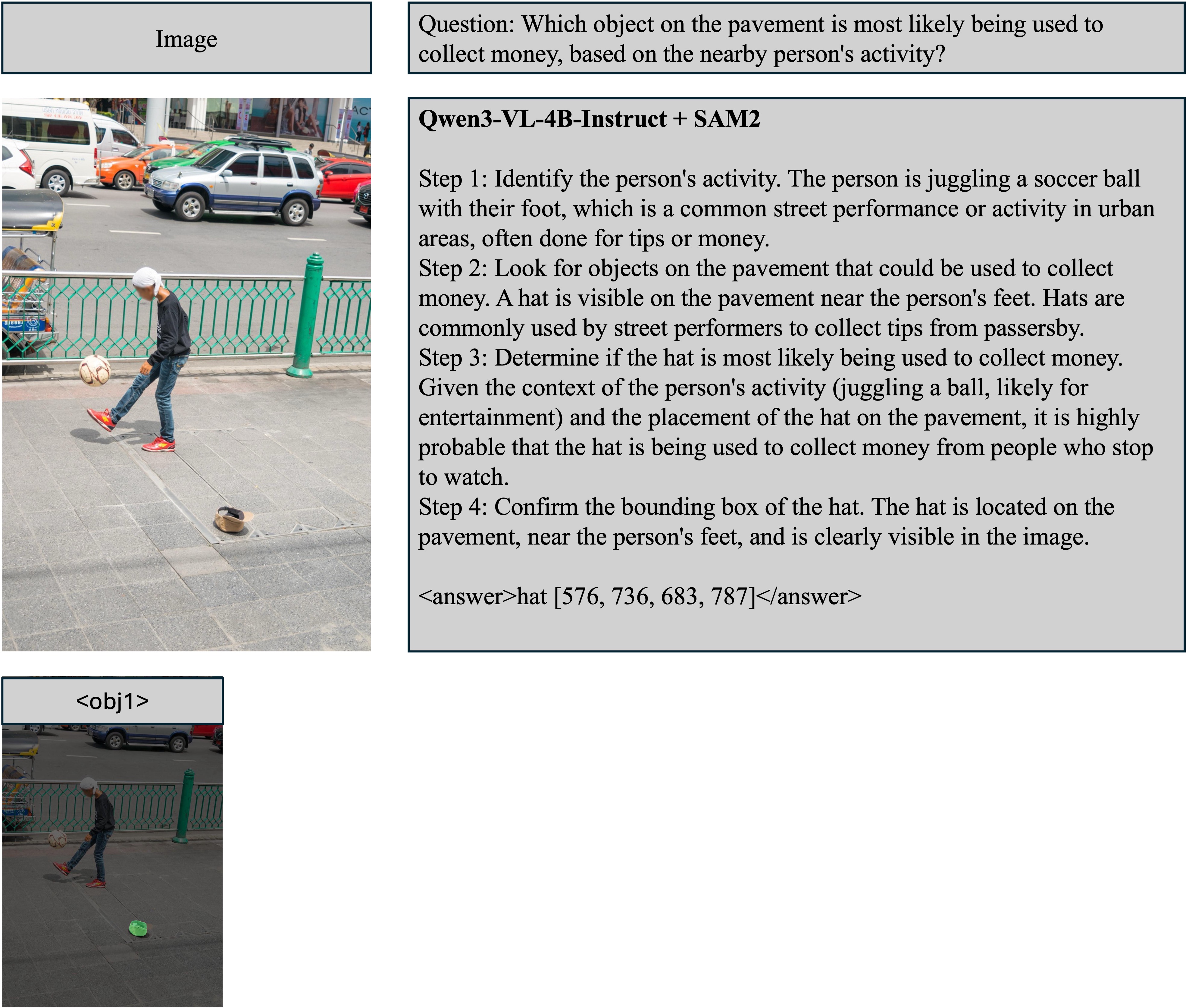 Image

Question: Which object on the pavement is most likely being used to collect money, based on the nearby person's activity?

**Qwen3-VL-4B-Instruct + SAM2**

Step 1: Identify the person's activity. The person is juggling a soccer ball with their foot, which is a common street performance or activity in urban areas, often done for tips or money.
Step 2: Look for objects on the pavement that could be used to collect money. A hat is visible on the pavement near the person's feet. Hats are commonly used by street performers to collect tips from passersby.
Step 3: Determine if the hat is most likely being used to collect money. Given the context of the person's activity (juggling a ball, likely for entertainment) and the placement of the hat on the pavement, it is highly probable that the hat is being used to collect money from people who stop to watch.
Step 4: Confirm the bounding box of the hat. The hat is located on the pavement, near the person's feet, and is clearly visible in the image.

<answer>hat [576, 736, 683, 787]</answer>

<obj1>